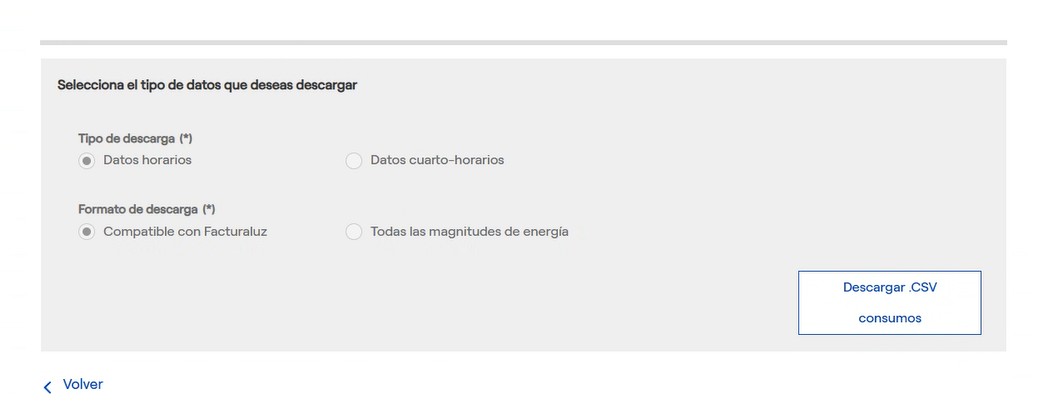 Selecciona el tipo de datos que deseas descargar

Tipo de descarga (*)
Datos horarios
Datos cuarto-horarios

Formato de descarga (*)
Compatible con Facturaluz
Todas las magnitudes de energía

Descargar .CSV consumos

Volver